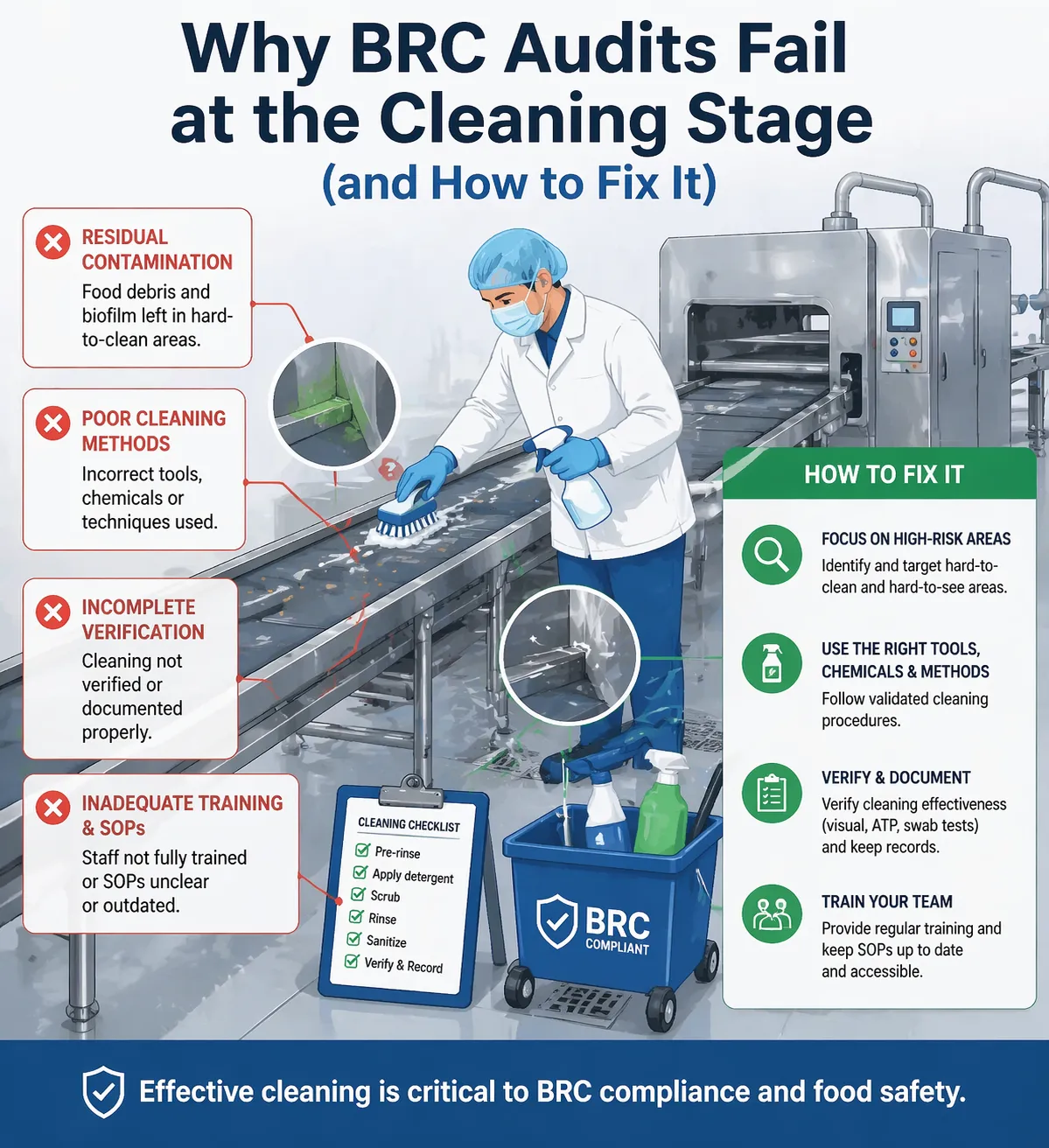 Why BRC Audits Fail at the Cleaning Stage
(and How to Fix It)

RESIDUAL CONTAMINATION
Food debris and biofilm left in hard-to-clean areas.

POOR CLEANING METHODS
Incorrect tools, chemicals or techniques used.

INCOMPLETE VERIFICATION
Cleaning not verified or documented properly.

INADEQUATE TRAINING & SOPs
Staff not fully trained or SOPs unclear or outdated.

CLEANING CHECKLIST
Pre-rinse
Apply detergent
Scrub
Rinse
Sanitize
Verify & Record

BRC
COMPLIANT

HOW TO FIX IT

FOCUS ON HIGH-RISK AREAS
Identify and target hard-to-clean and hard-to-see areas.

USE THE RIGHT TOOLS, CHEMICALS & METHODS
Follow validated cleaning procedures.

VERIFY & DOCUMENT
Verify cleaning effectiveness (visual, ATP, swab tests) and keep records.

TRAIN YOUR TEAM
Provide regular training and keep SOPs up to date and accessible.

Effective cleaning is critical to BRC compliance and food safety.