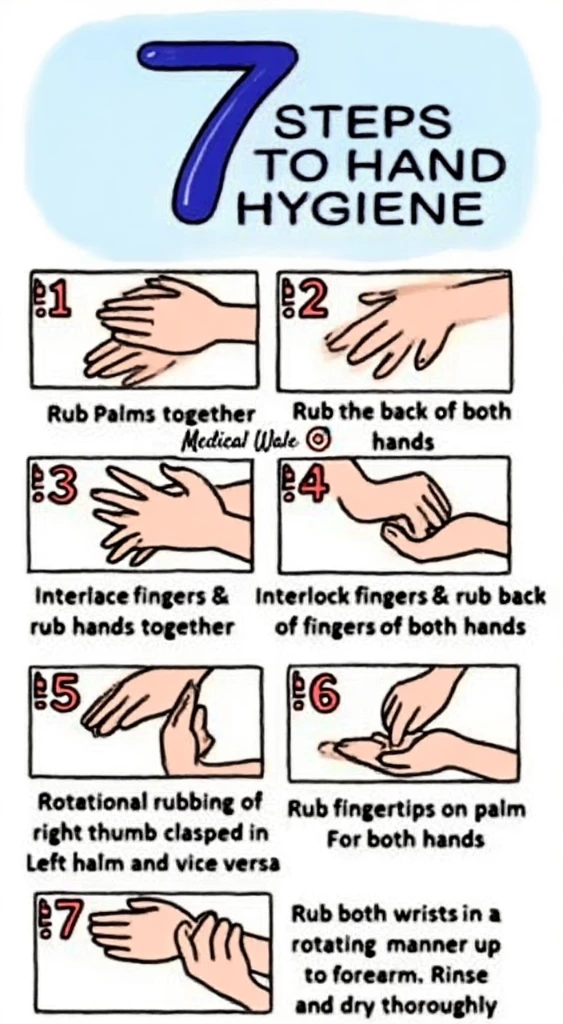 7 STEPS TO HAND HYGIENE

1
Rub Palms together

2
Rub the back of both hands

Medical Wale

3
Interlace fingers & rub hands together

4
Interlock fingers & rub back of fingers of both hands

5
Rotational rubbing of right thumb clasped in Left halm and vice versa

6
Rub fingertips on palm For both hands

7
Rub both wrists in a rotating manner up to forearm. Rinse and dry thoroughly