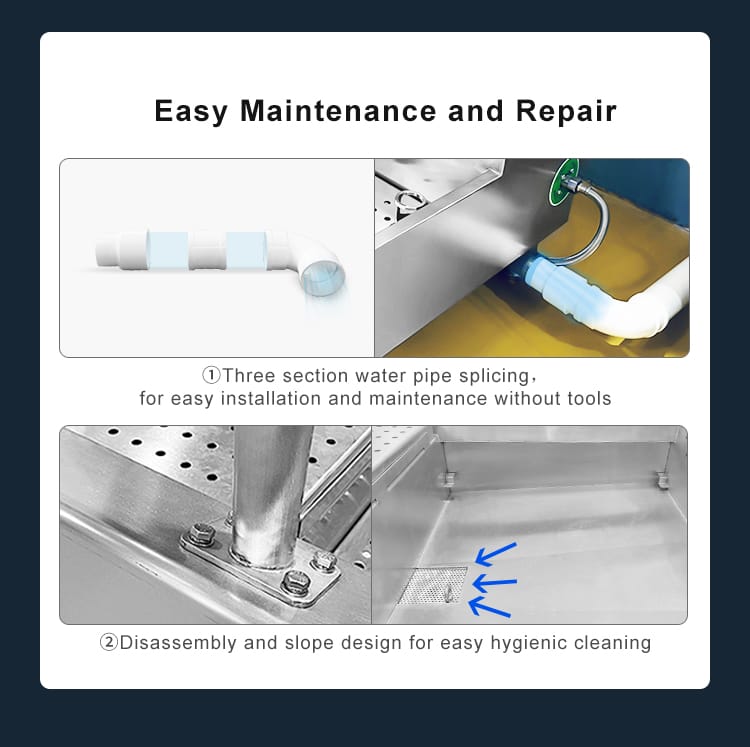 Easy Maintenance and Repair

①Three section water pipe splicing, for easy installation and maintenance without tools

②Disassembly and slope design for easy hygienic cleaning