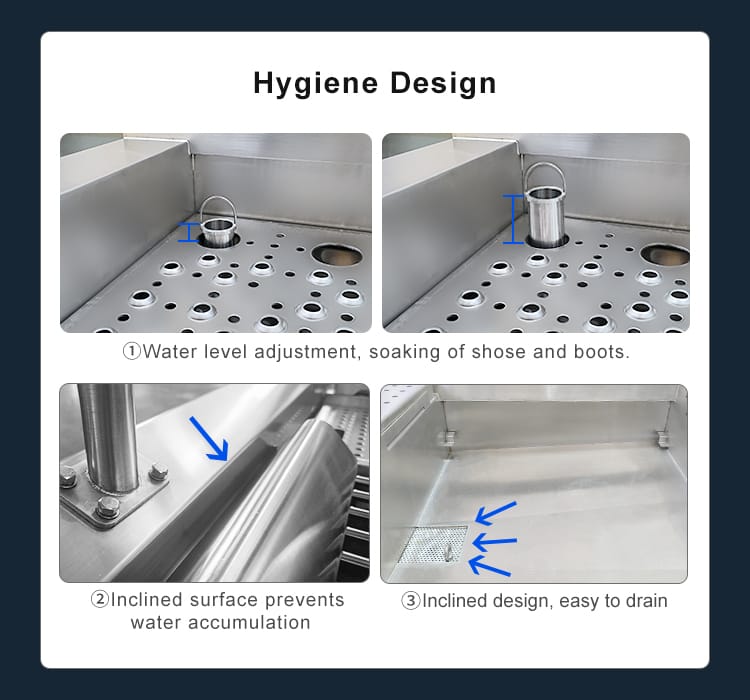 Hygiene Design

①Water level adjustment, soaking of shose and boots.

②Inclined surface prevents water accumulation

③Inclined design, easy to drain