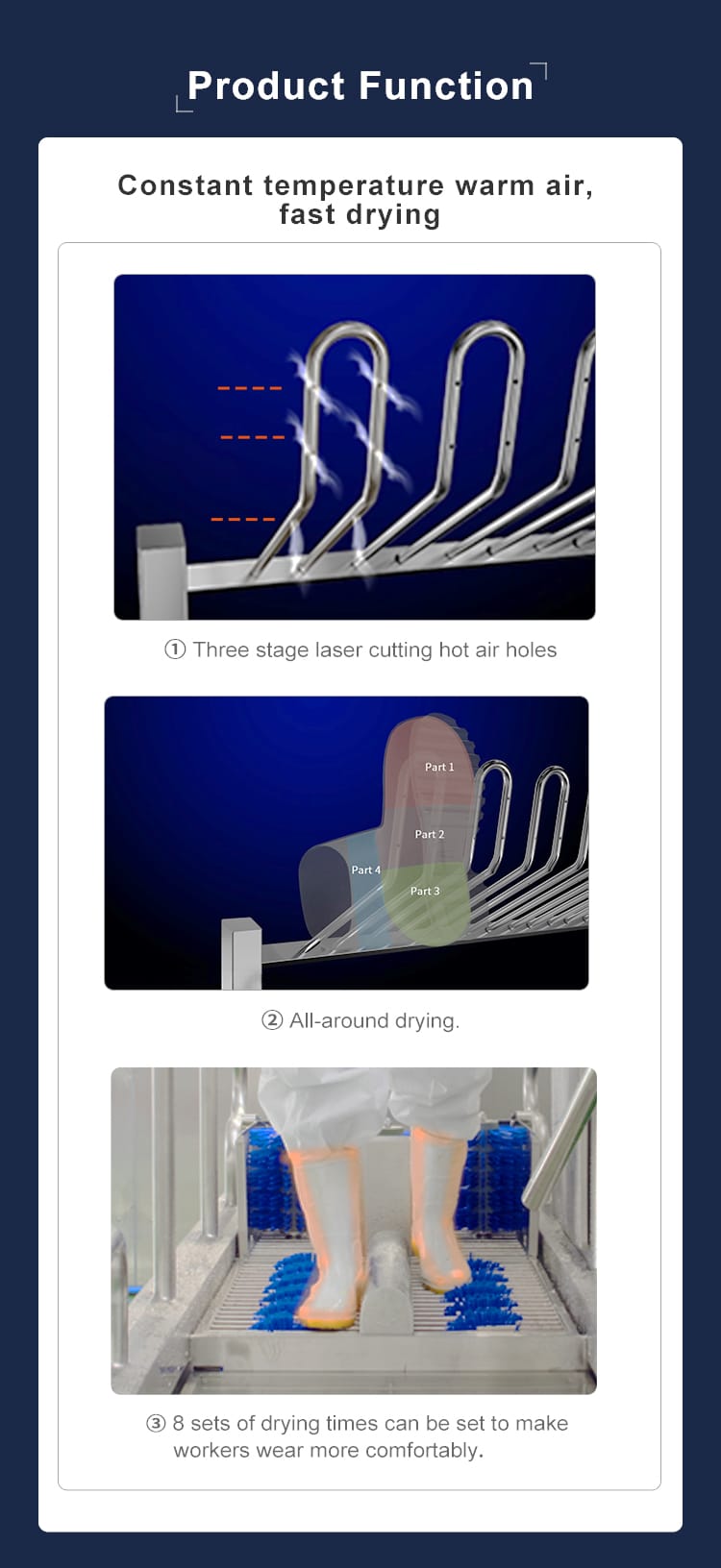 Product Function

Constant temperature warm air, fast drying

① Three stage laser cutting hot air holes

Part 1
Part 2
Part 4
Part 3

② All-around drying.

③ 8 sets of drying times can be set to make workers wear more comfortably.